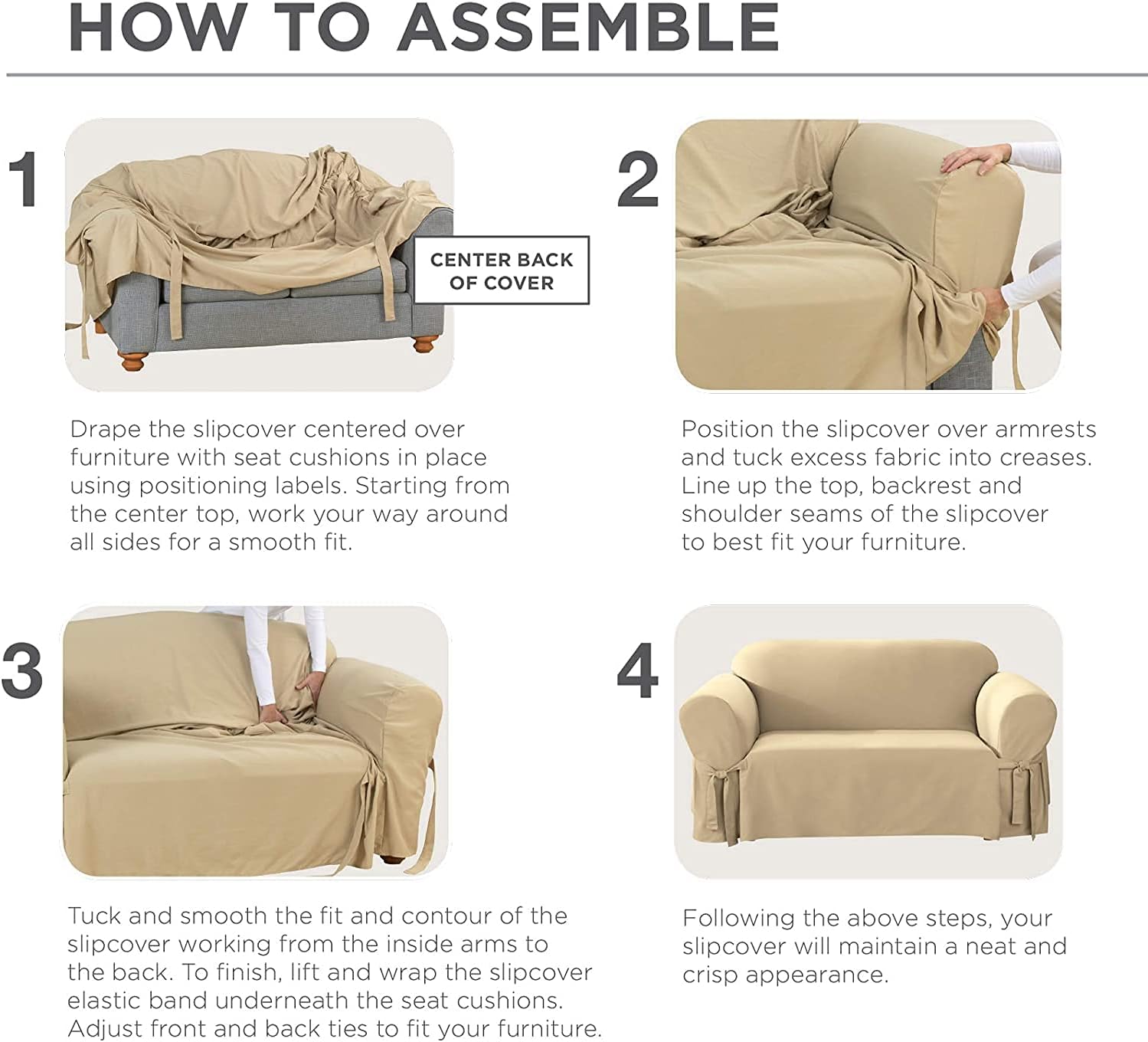 HOW TO ASSEMBLE

1

CENTER BACK OF COVER

Drape the slipcover centered over furniture with seat cushions in place using positioning labels. Starting from the center top, work your way around all sides for a smooth fit.

2

Position the slipcover over armrests and tuck excess fabric into creases. Line up the top, backrest and shoulder seams of the slipcover to best fit your furniture.

3

Tuck and smooth the fit and contour of the slipcover working from the inside arms to the back. To finish, lift and wrap the slipcover elastic band underneath the seat cushions. Adjust front and back ties to fit your furniture.

4

Following the above steps, your slipcover will maintain a neat and crisp appearance.