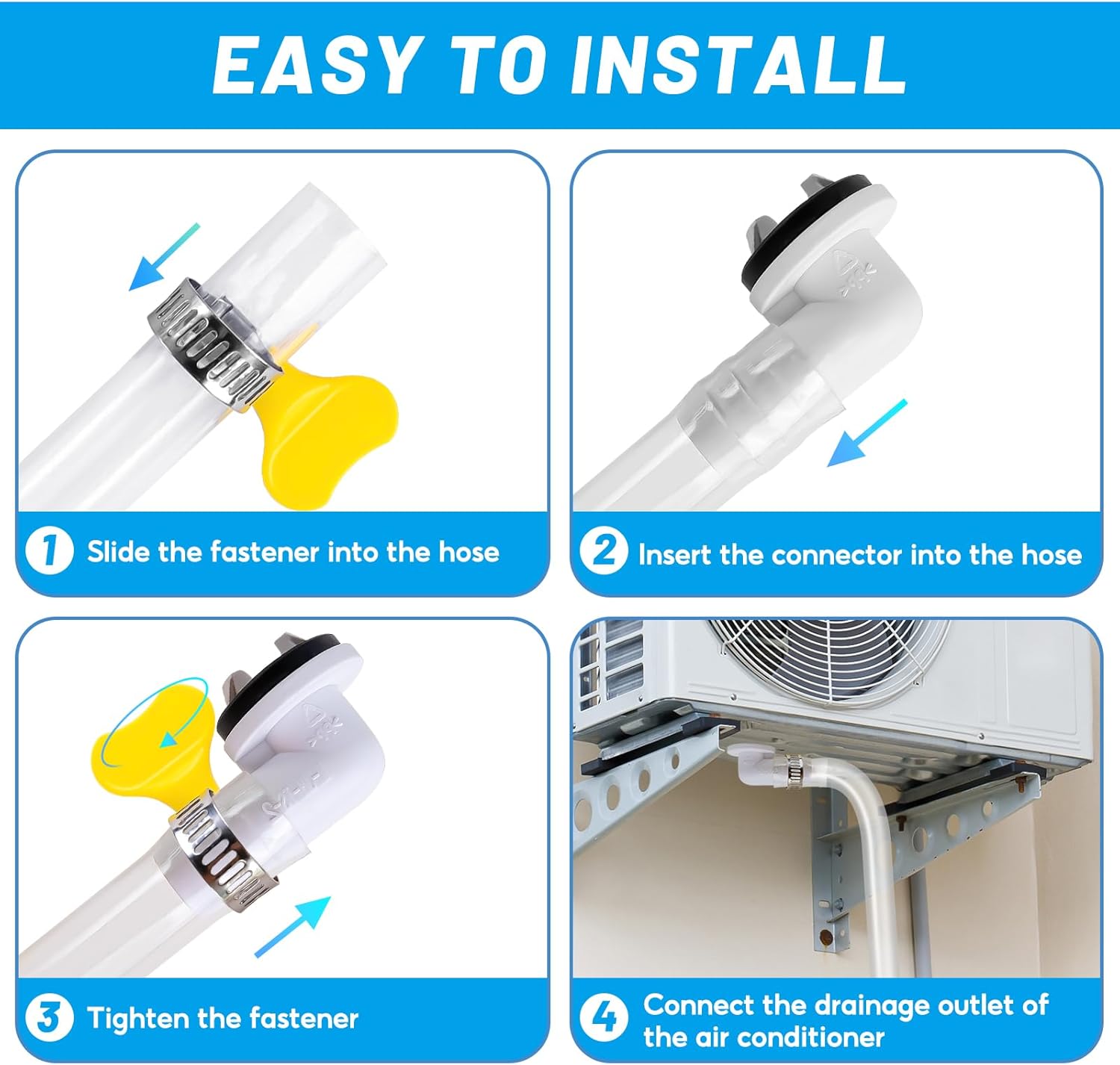 EASY TO INSTALL

1 Slide the fastener into the hose

2 Insert the connector into the hose

3 Tighten the fastener

4 Connect the drainage outlet of the air conditioner