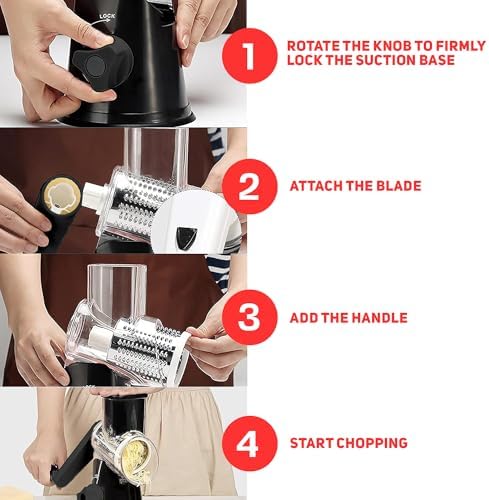 LOCK

1

ROTATE THE KNOB TO FIRMLY LOCK THE SUCTION BASE

2

ATTACH THE BLADE

3

ADD THE HANDLE

4

START CHOPPING