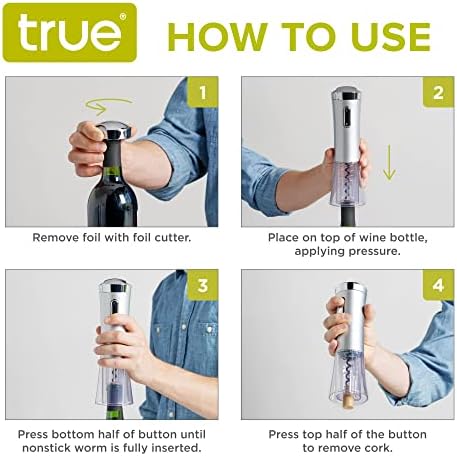 true®

HOW TO USE

1

Remove foil with foil cutter.

2

Place on top of wine bottle, applying pressure.

3

Press bottom half of button until nonstick worm is fully inserted.

4

Press top half of the button to remove cork.