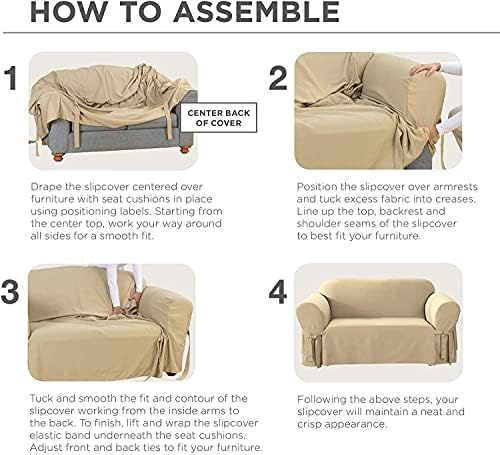 HOW TO ASSEMBLE

1

CENTER BACK OF COVER

Drape the slipcover centered over furniture with seat cushions in place using positioning labels. Starting from the center top, work your way around all sides for a smooth fit.

2

Position the slipcover over armrests and tuck excess fabric into creases. Line up the top, backrest and shoulder seams of the slipcover to best fit your furniture.

3

Tuck and smooth the fit and contour of the slipcover working from the inside arms to the back. To finish, lift and wrap the slipcover elastic band underneath the seat cushions. Adjust front and back ties to fit your furniture.

4

Following the above steps, your slipcover will maintain a neat and crisp appearance.