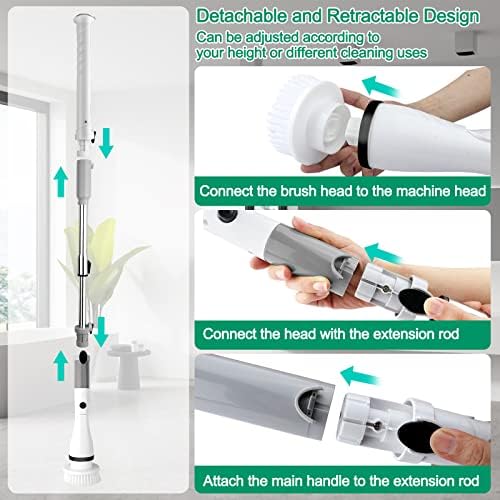 Detachable and Retractable Design
Can be adjusted according to your height or different cleaning uses

Connect the brush head to the machine head

Connect the head with the extension rod

Attach the main handle to the extension rod