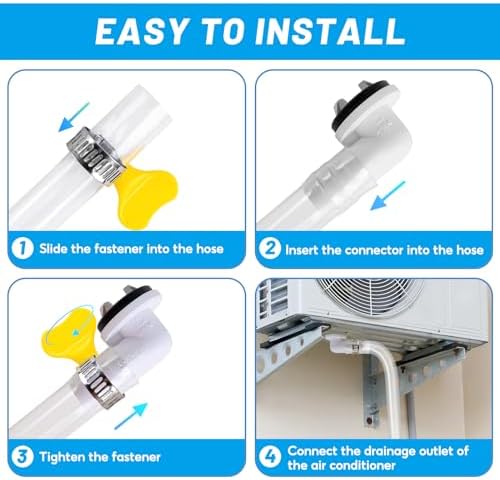 EASY TO INSTALL

1 Slide the fastener into the hose

2 Insert the connector into the hose

3 Tighten the fastener

4 Connect the drainage outlet of the air conditioner