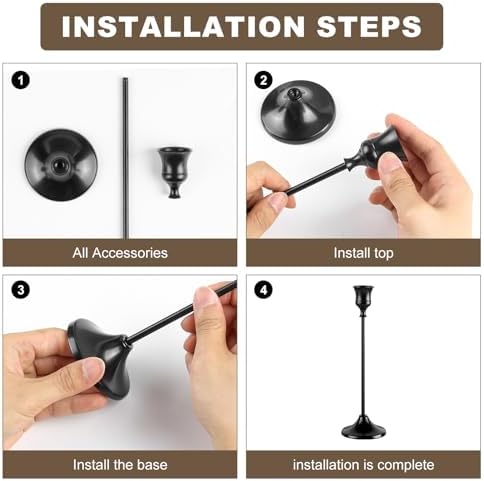 INSTALLATION STEPS

1

All Accessories

2

Install top

3

Install the base

4

installation is complete